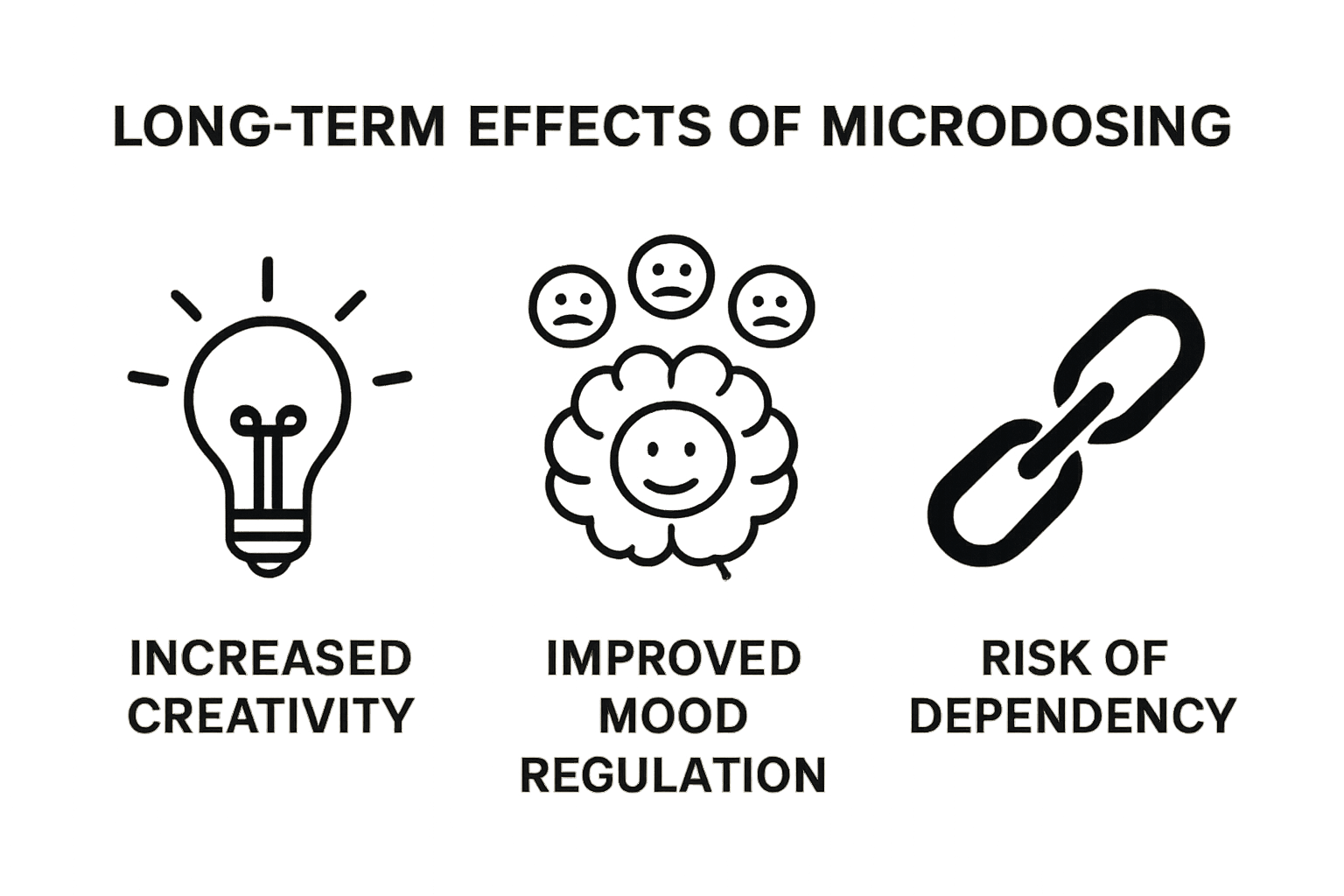 LONG-TERM EFFECTS OF MICRODOSING

INCREASED CREATIVITY

IMPROVED MOOD REGULATION

RISK OF DEPENDENCY