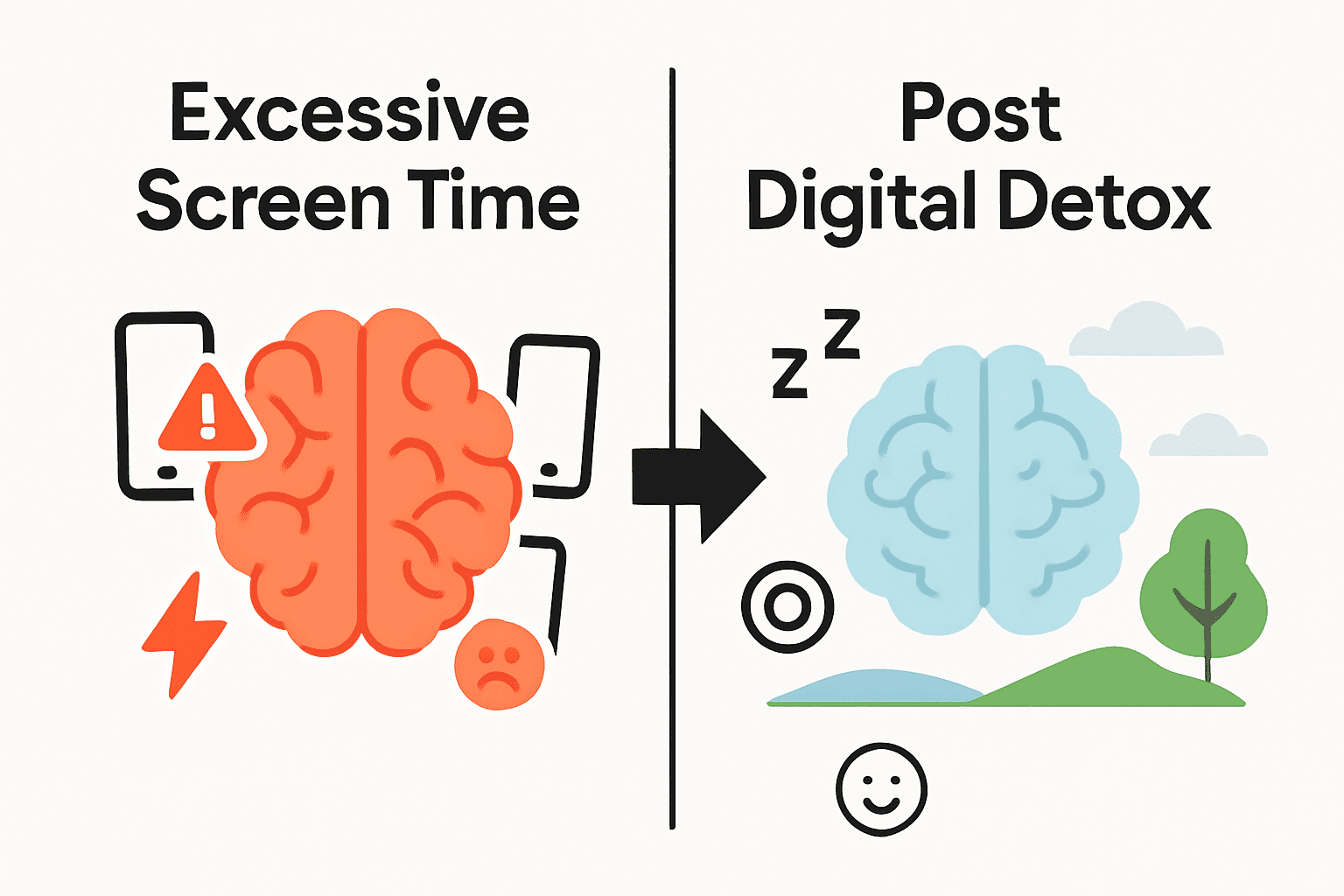 Excessive Screen Time

Post Digital Detox

z Z